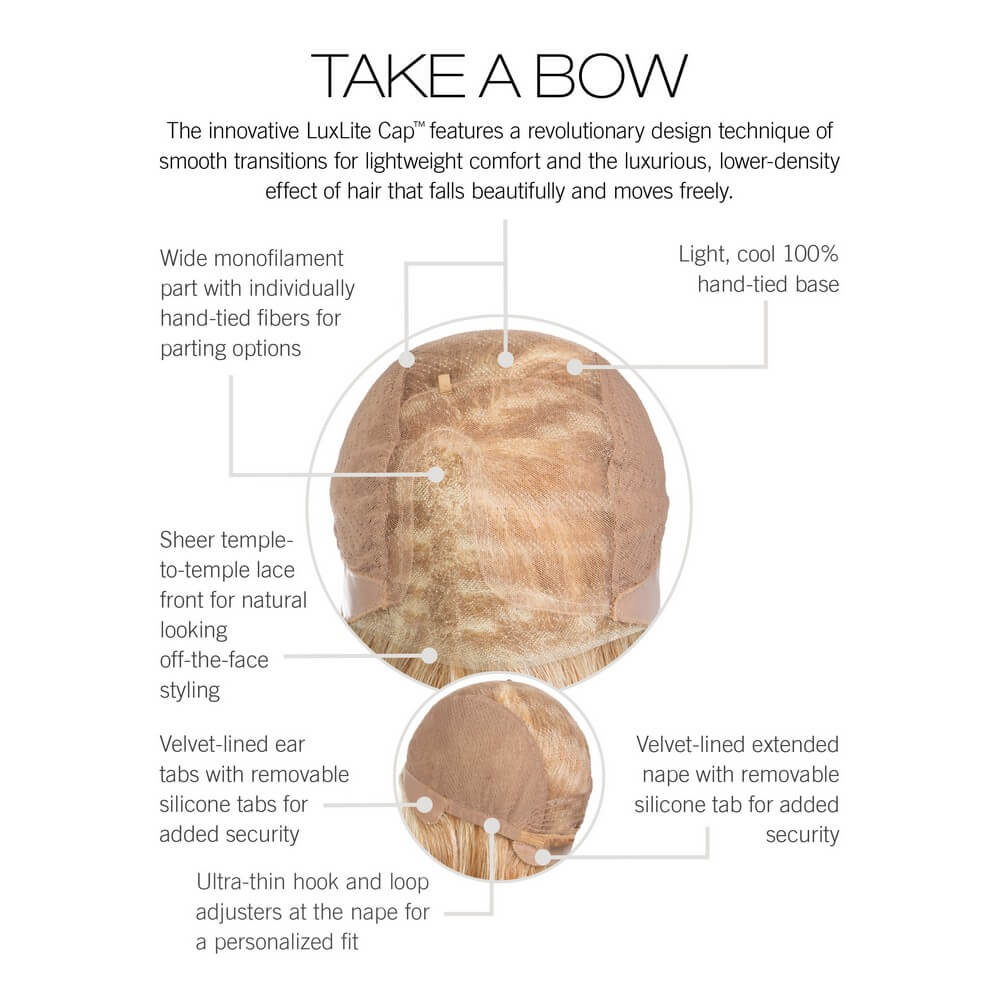 TAKE A BOW

The innovative LuxLite Cap™ features a revolutionary design technique of smooth transitions for lightweight comfort and the luxurious, lower-density effect of hair that falls beautifully and moves freely.

Wide monofilament part with individually hand-tied fibers for parting options

Light, cool 100% hand-tied base

Sheer temple-to-temple lace front for natural looking off-the-face styling

Velvet-lined ear tabs with removable silicone tabs for added security

Velvet-lined extended nape with removable silicone tab for added security

Ultra-thin hook and loop adjusters at the nape for a personalized fit